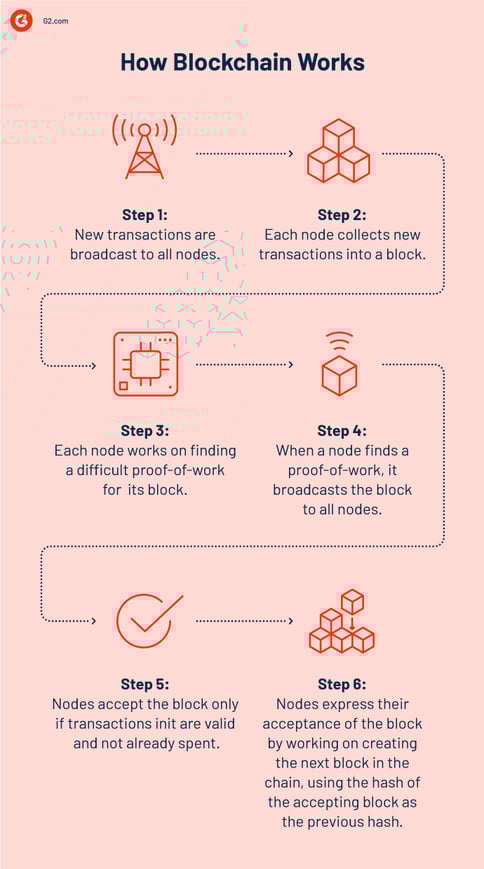 G2.com

How Blockchain Works

Step 1:
New transactions are broadcast to all nodes.

Step 2:
Each node collects new transactions into a block.

Step 3:
Each node works on finding a difficult proof-of-work for its block.

Step 4:
When a node finds a proof-of-work, it broadcasts the block to all nodes.

Step 5:
Nodes accept the block only if transactions init are valid and not already spent.

Step 6:
Nodes express their acceptance of the block by working on creating the next block in the chain, using the hash of the accepting block as the previous hash.